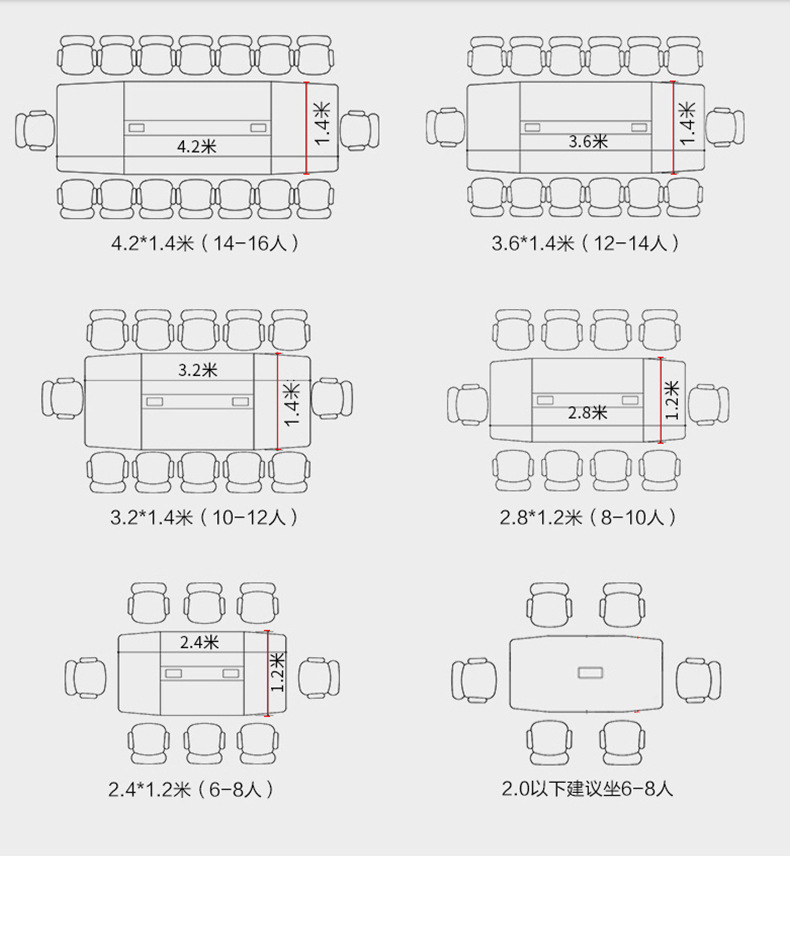 4.2米
1.4米
4.2*1.4米（14-16人）

3.6米
1.4米
3.6*1.4米（12-14人）

3.2米
1.4米
3.2*1.4米（10-12人）

2.8米
1.2米
2.8*1.2米（8-10人）

2.4米
1.2米
2.4*1.2米（6-8人）

2.0以下建议坐6-8人